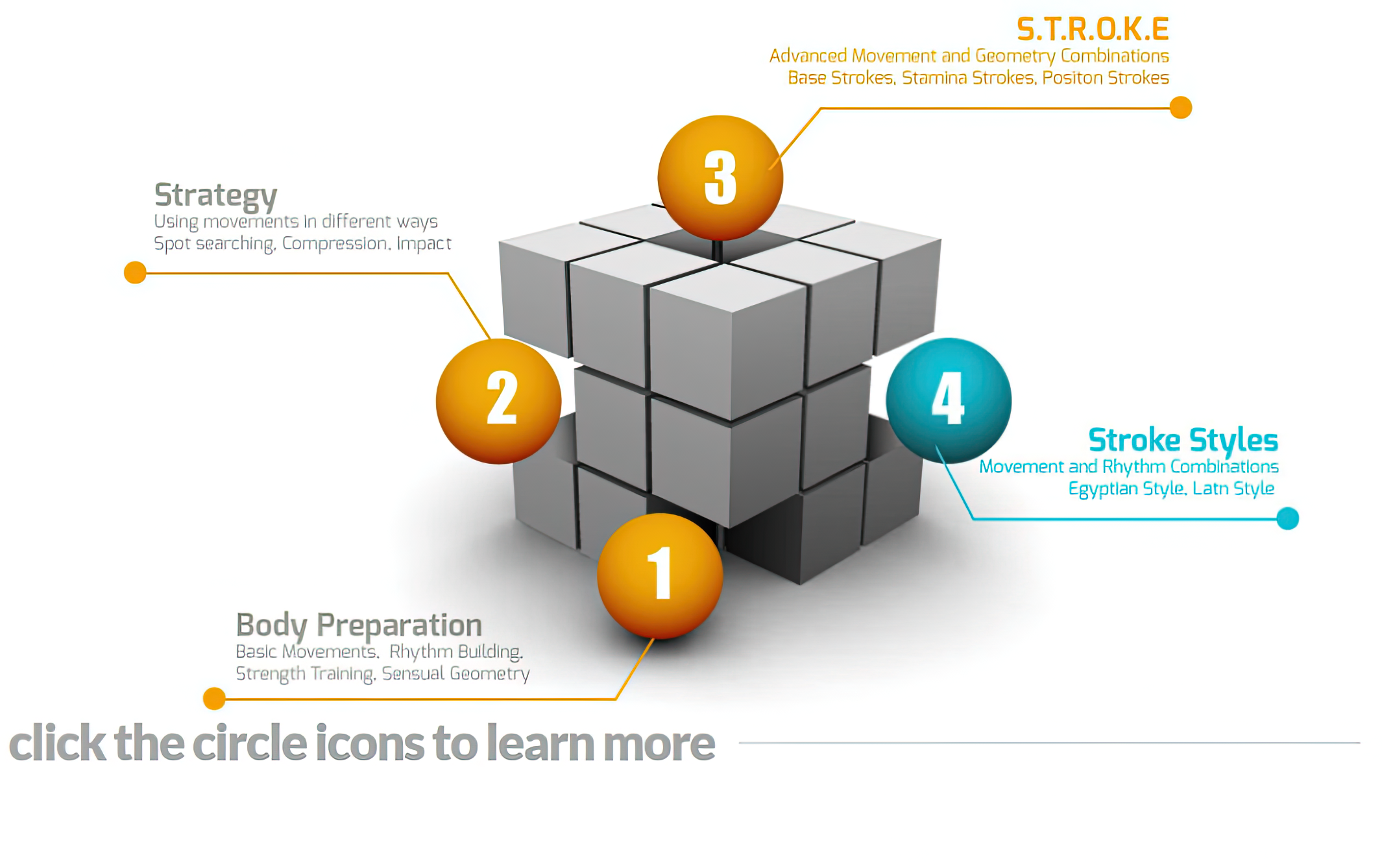 S.T.R.O.K.E
Advanced Movement and Geometry Combinations
Base Strokes, Stamina Strokes, Positon Strokes

3

Strategy
Using movements in different ways
Spot searching, Compression, Impact

2

4

Stroke Styles
Movement and Rhythm Combinations
Egyptian Style, Latn Style

1

Body Preparation
Basic Movements, Rhythm Building,
Strength Training, Sensual Geometry

click the circle icons to learn more